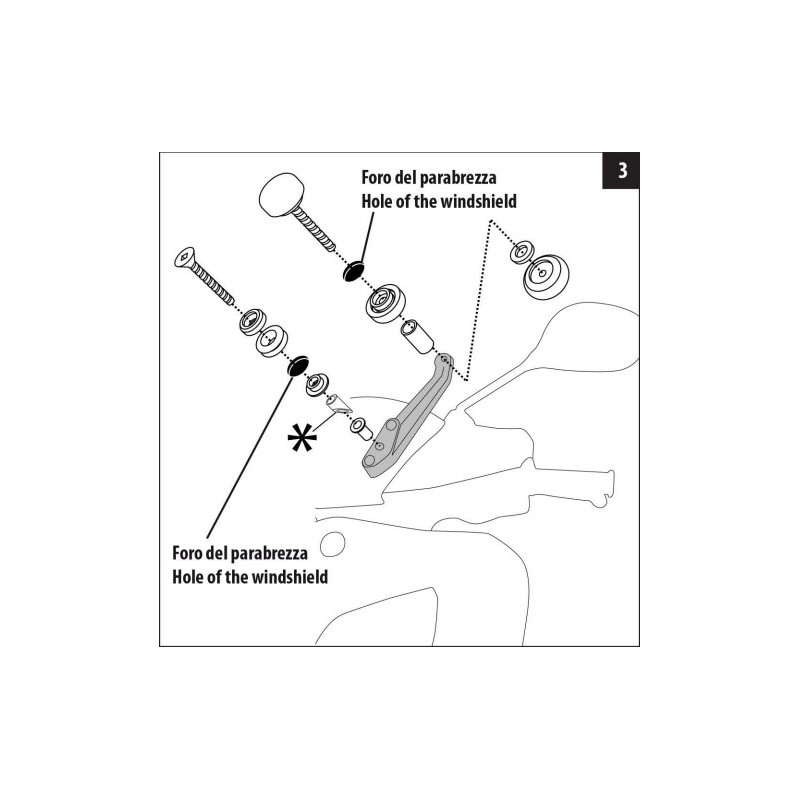 3

Foro del parabrezza
Hole of the windshield

*

Foro del parabrezza
Hole of the windshield